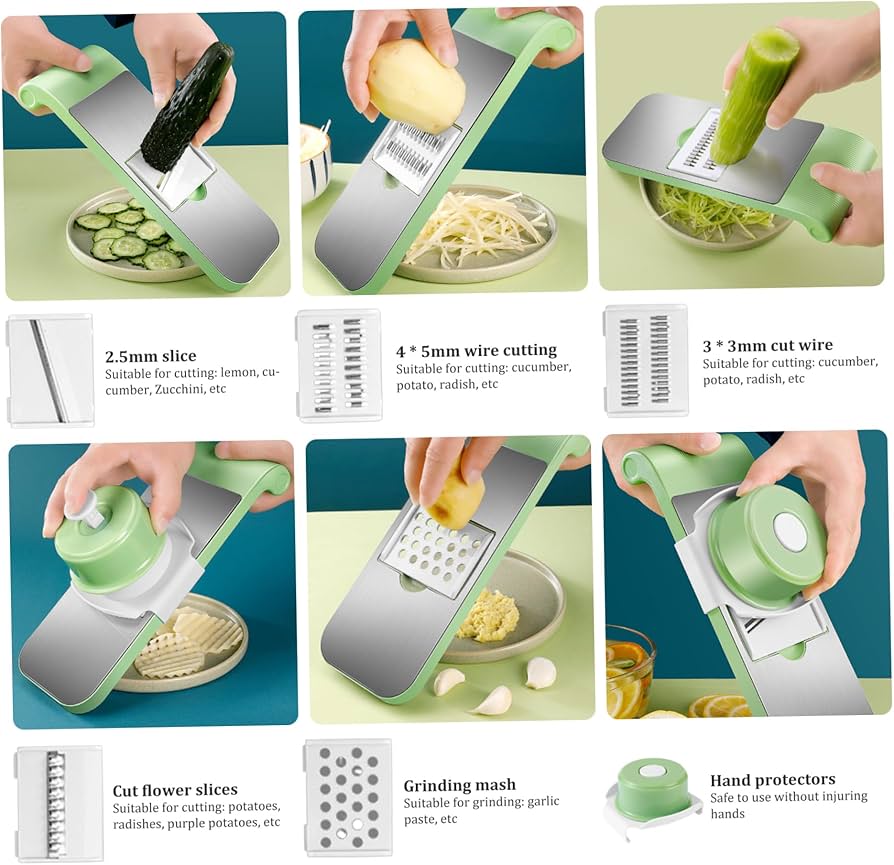 2.5mm slice
Suitable for cutting: lemon, cucumber, Zucchini, etc

4 * 5mm wire cutting
Suitable for cutting: cucumber, potato, radish, etc

3 * 3mm cut wire
Suitable for cutting: cucumber, potato, radish, etc

Cut flower slices
Suitable for cutting: potatoes, radishes, purple potatoes, etc

Grinding mash
Suitable for grinding: garlic paste, etc

Hand protectors
Safe to use without injuring hands