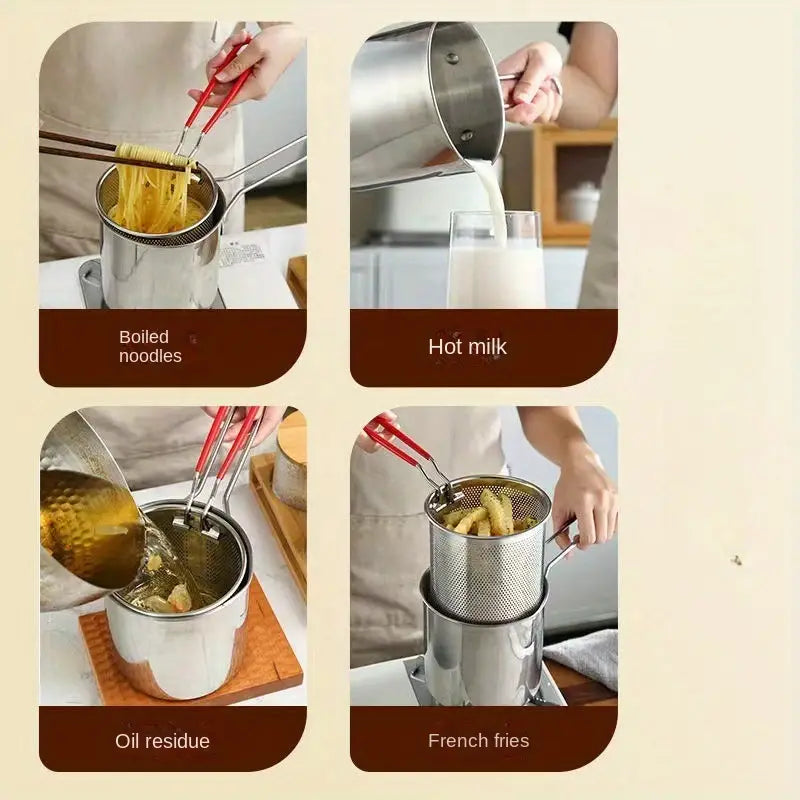 Boiled noodles

Hot milk

Oil residue

French fries