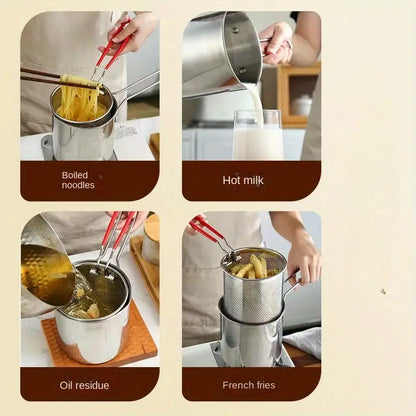 Boiled noodles

Hot milk

Oil residue

French fries