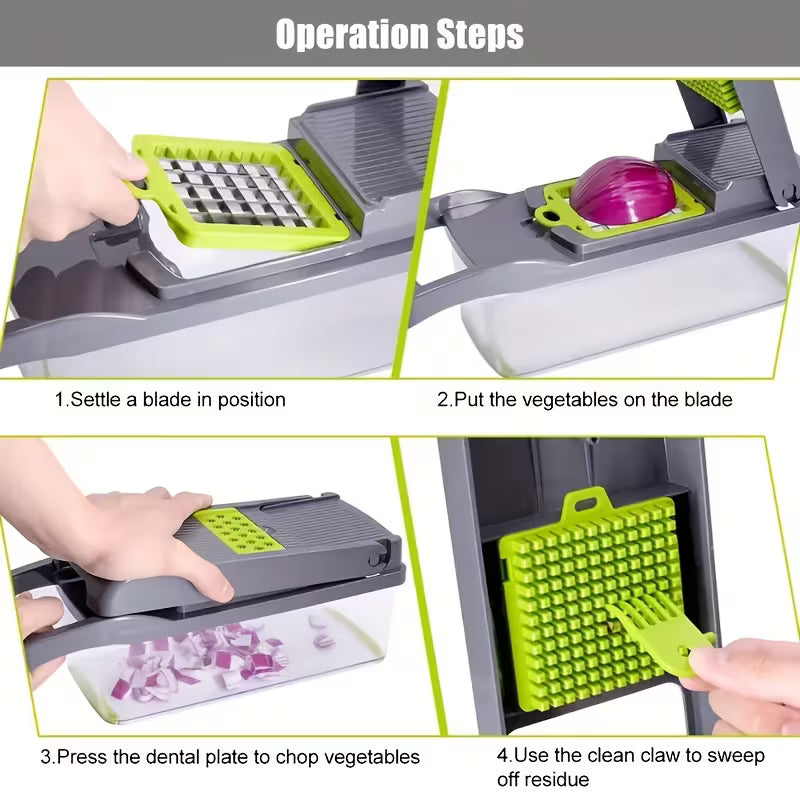 Operation Steps

1.Settle a blade in position

2.Put the vegetables on the blade

3.Press the dental plate to chop vegetables

4.Use the clean claw to sweep off residue