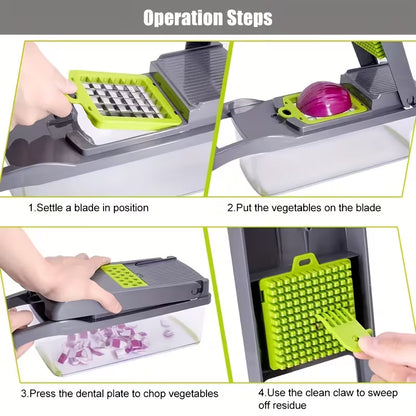 Operation Steps

1.Settle a blade in position

2.Put the vegetables on the blade

3.Press the dental plate to chop vegetables

4.Use the clean claw to sweep off residue