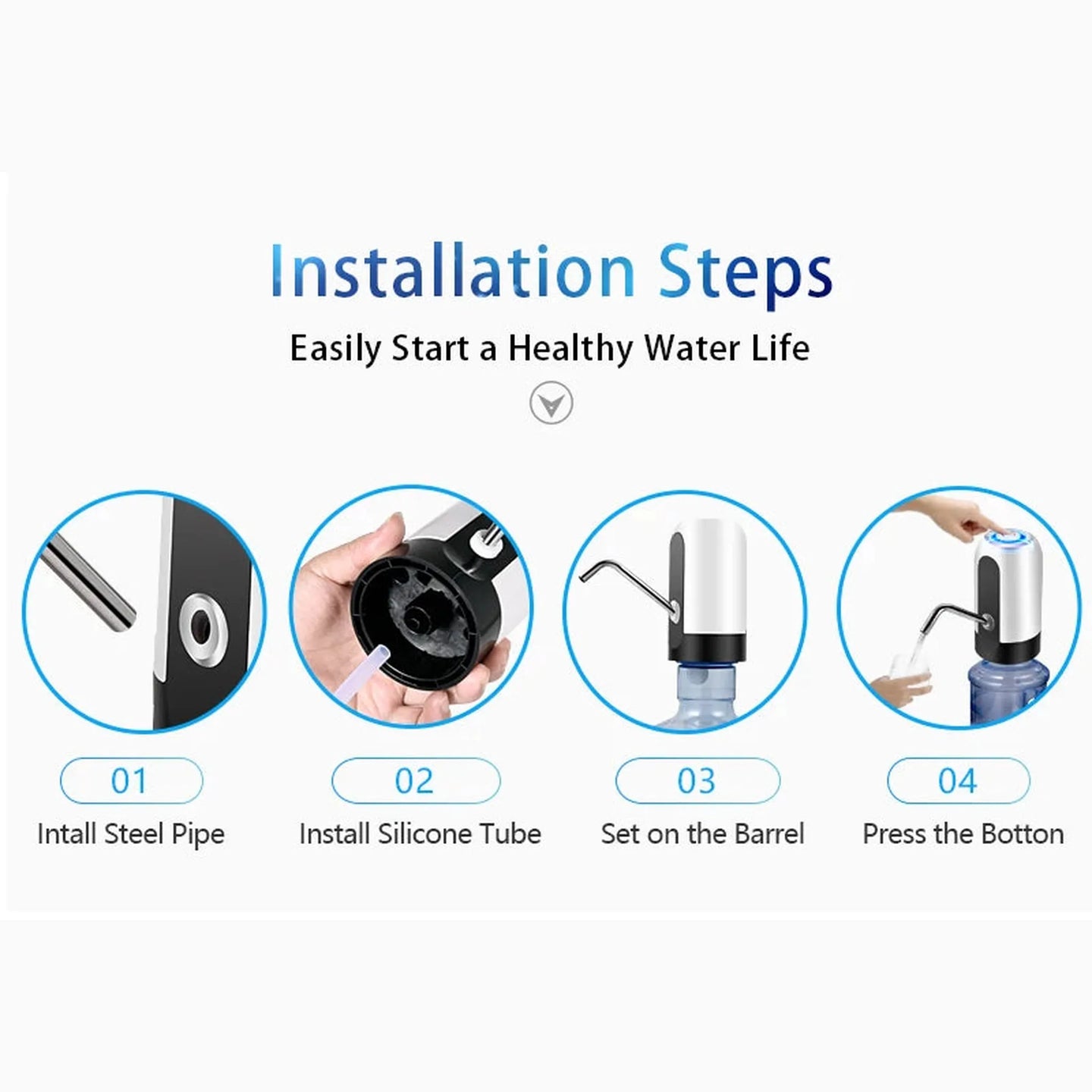 Installation Steps

Easily Start a Healthy Water Life

01
Intall Steel Pipe

02
Install Silicone Tube

03
Set on the Barrel

04
Press the Botton