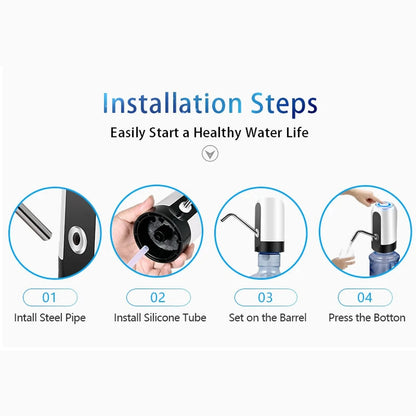 Installation Steps

Easily Start a Healthy Water Life

01
Intall Steel Pipe

02
Install Silicone Tube

03
Set on the Barrel

04
Press the Botton